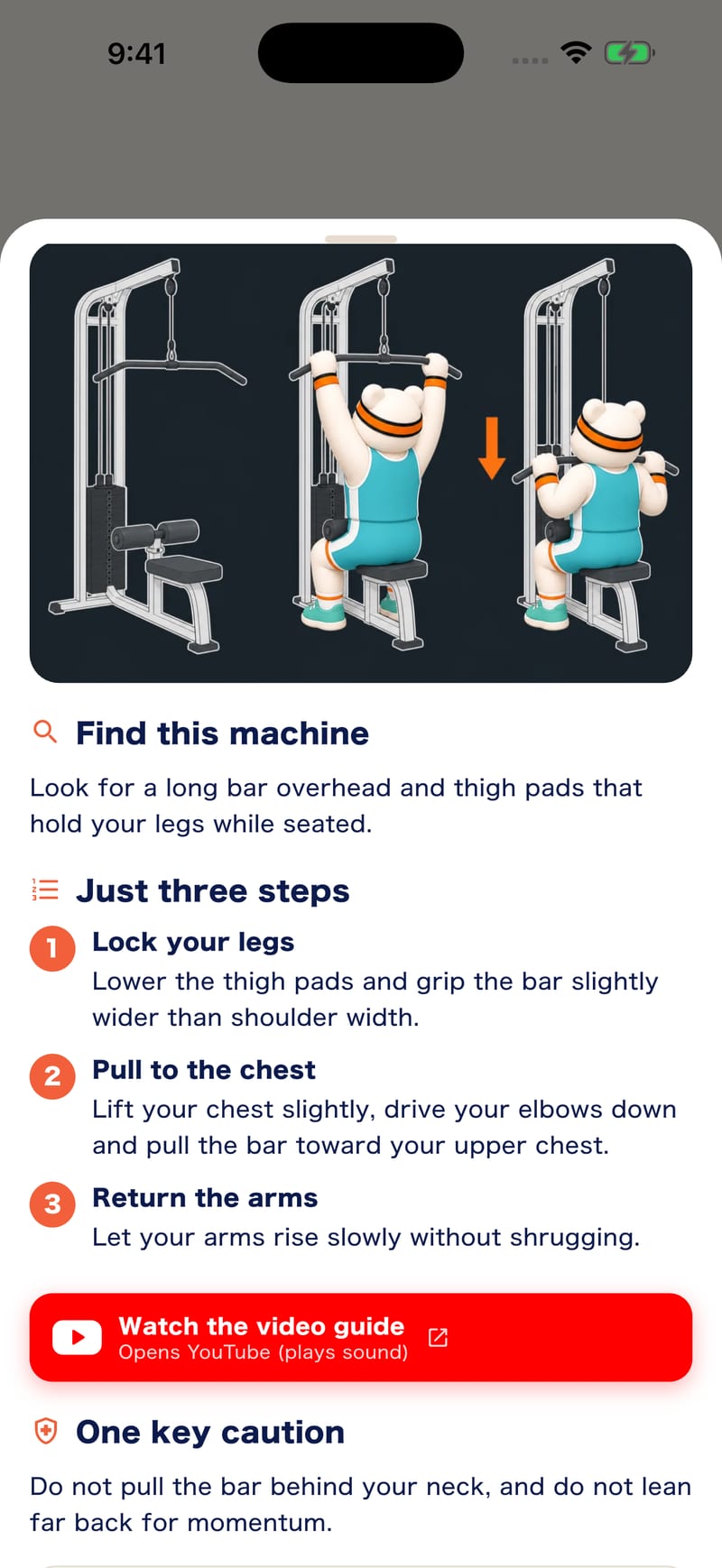 9:41

Find this machine

Look for a long bar overhead and thigh pads that hold your legs while seated.

Just three steps

1 Lock your legs
Lower the thigh pads and grip the bar slightly wider than shoulder width.

2 Pull to the chest
Lift your chest slightly, drive your elbows down and pull the bar toward your upper chest.

3 Return the arms
Let your arms rise slowly without shrugging.

Watch the video guide
Opens YouTube (plays sound)

One key caution

Do not pull the bar behind your neck, and do not lean far back for momentum.